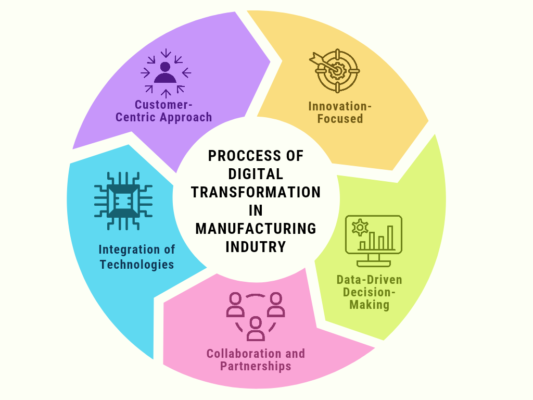 PROCCESS OF DIGITAL TRANSFORMATION IN MANUFACTURING INDUTRY

Customer-Centric Approach

Innovation-Focused

Data-Driven Decision-Making

Collaboration and Partnerships

Integration of Technologies